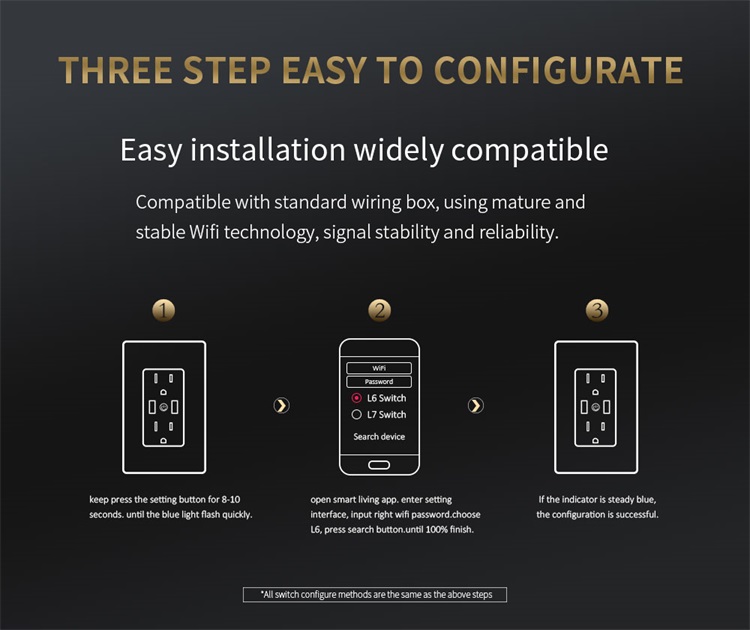 THREE STEP EASY TO CONFIGURATE

Easy installation widely compatible

Compatible with standard wiring box, using mature and stable Wifi technology, signal stability and reliability.

1

keep press the setting button for 8-10 seconds. until the blue light flash quickly.

2

WiFi
Password
L6 Switch
L7 Switch
Search device

open smart living app. enter setting interface, input right wifi password.choose L6, press search button.until 100% finish.

3

If the indicator is steady blue, the configuration is successful.

*All switch configure methods are the same as the above steps